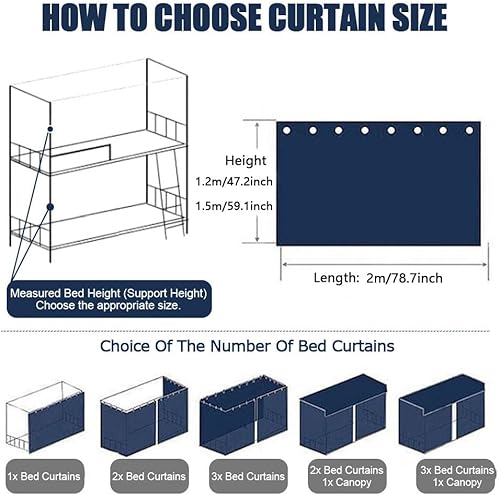 HOW TO CHOOSE CURTAIN SIZE

Height
1.2m/47.2inch
1.5m/59.1inch

Length: 2m/78.7inch

Measured Bed Height (Support Height)
Choose the appropriate size.

Choice Of The Number Of Bed Curtains

1x Bed Curtains

2x Bed Curtains

3x Bed Curtains

2x Bed Curtains
1x Canopy

3x Bed Curtains
1x Canopy