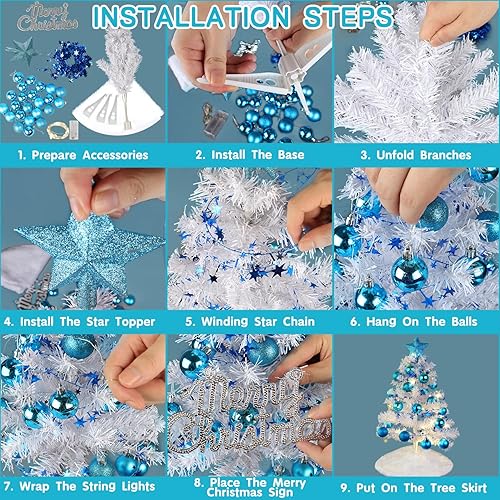 INSTALLATION STEPS

Merry Christmas

1. Prepare Accessories

2. Install The Base

3. Unfold Branches

4. Install The Star Topper

5. Winding Star Chain

6. Hang On The Balls

Merry Christmas

7. Wrap The String Lights

8. Place The Merry Christmas Sign

9. Put On The Tree Skirt