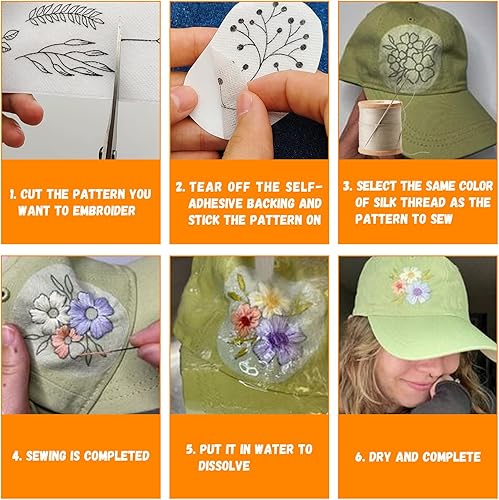 1. CUT THE PATTERN YOU WANT TO EMBROIDER

2. TEAR OFF THE SELF-ADHESIVE BACKING AND STICK THE PATTERN ON

3. SELECT THE SAME COLOR OF SILK THREAD AS THE PATTERN TO SEW

4. SEWING IS COMPLETED

5. PUT IT IN WATER TO DISSOLVE

6. DRY AND COMPLETE