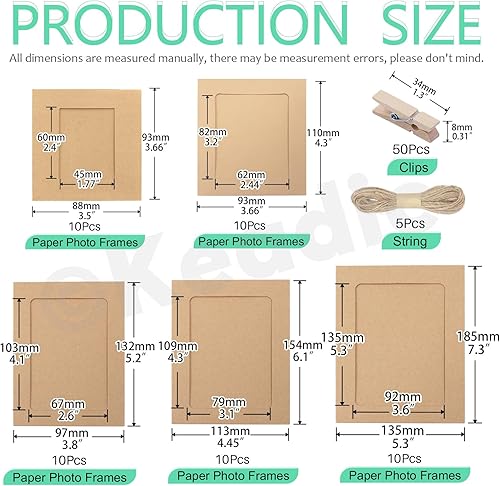 PRODUCTION SIZE

All dimensions are measured manually, there may be measurement errors, please don't mind.

60mm
2.4"

45mm
1.77"

93mm
3.66"

88mm
3.5"

10Pcs

Paper Photo Frames

82mm
3.2"

62mm
2.44"

110mm
4.3"

93mm
3.66"

10Pcs

Paper Photo Frames

34mm
1.3"

8mm
0.31"

50Pcs

Clips

5Pcs

String

©Keadic

103mm
4.1"

67mm
2.6"

132mm
5.2"

97mm
3.8"

10Pcs

Paper Photo Frames

109mm
4.3"

79mm
3.1"

154mm
6.1"

113mm
4.45"

10Pcs

Paper Photo Frames

135mm
5.3"

92mm
3.6"

185mm
7.3"

135mm
5.3"

10Pcs

Paper Photo Frames