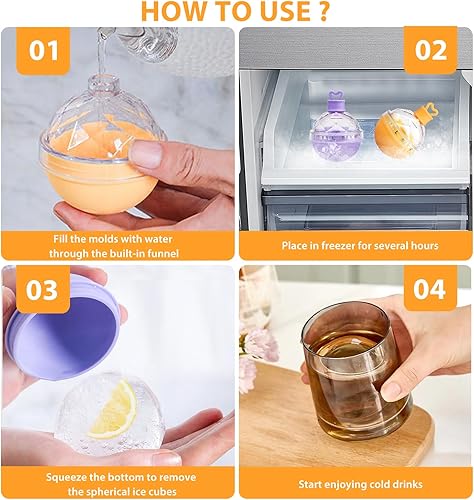 HOW TO USE ?

01

Fill the molds with water through the built-in funnel

02

Place in freezer for several hours

03

Squeeze the bottom to remove the spherical ice cubes

04

Start enjoying cold drinks