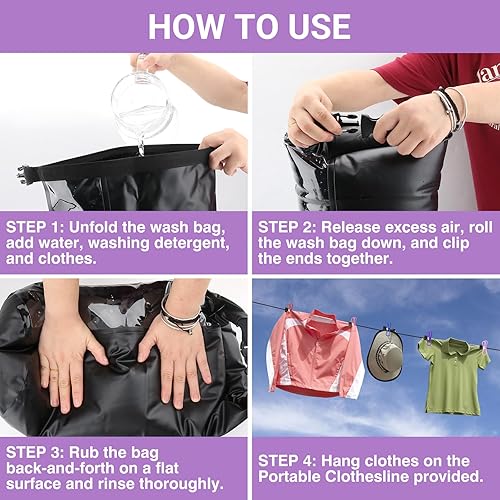 HOW TO USE

STEP 1: Unfold the wash bag, add water, washing detergent, and clothes.

STEP 2: Release excess air, roll the wash bag down, and clip the ends together.

STEP 3: Rub the bag back-and-forth on a flat surface and rinse thoroughly.

STEP 4: Hang clothes on the Portable Clothesline provided.