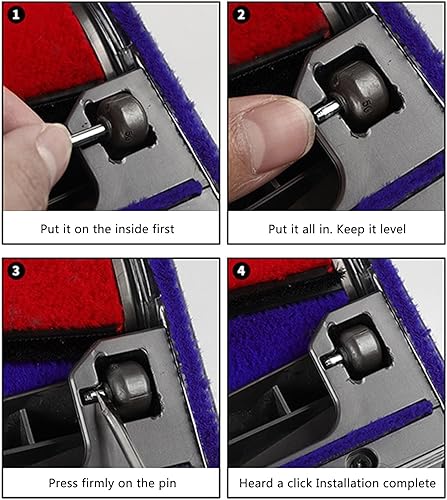 1

Put it on the inside first

2

Put it all in. Keep it level

3

Press firmly on the pin

4

Heard a click Installation complete