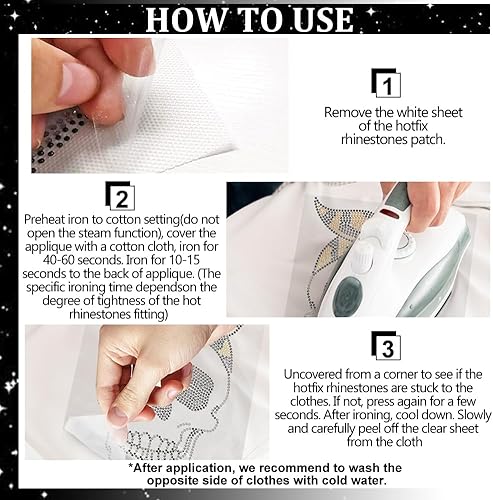 HOW TO USE

1

Remove the white sheet of the hotfix rhinestones patch.

2

Preheat iron to cotton setting(do not open the steam function), cover the applique with a cotton cloth, iron for 40-60 seconds. Iron for 10-15 seconds to the back of applique. (The specific ironing time dependson the degree of tightness of the hot rhinestones fitting)

3

Uncovered from a corner to see if the hotfix rhinestones are stuck to the clothes. If not, press again for a few seconds. After ironing, cool down. Slowly and carefully peel off the clear sheet from the cloth

*After application, we recommend to wash the opposite side of clothes with cold water.