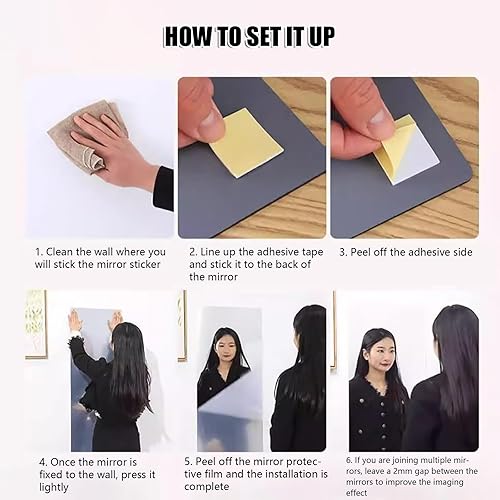 HOW TO SET IT UP

1. Clean the wall where you will stick the mirror sticker

2. Line up the adhesive tape and stick it to the back of the mirror

3. Peel off the adhesive side

4. Once the mirror is fixed to the wall, press it lightly

5. Peel off the mirror protective film and the installation is complete

6. If you are joining multiple mirrors, leave a 2mm gap between the mirrors to improve the imaging effect