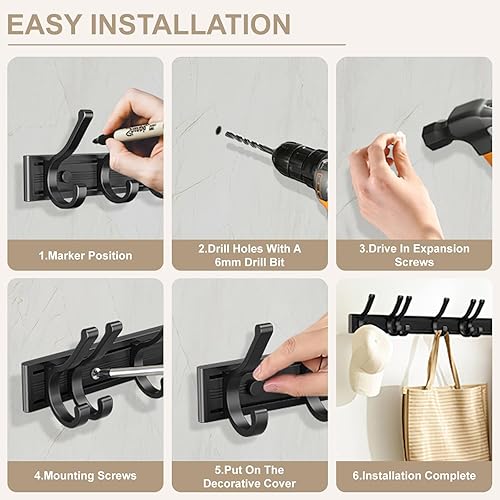 EASY INSTALLATION

1.Marker Position

2.Drill Holes With A 6mm Drill Bit

3.Drive In Expansion Screws

4.Mounting Screws

5.Put On The Decorative Cover

6.Installation Complete