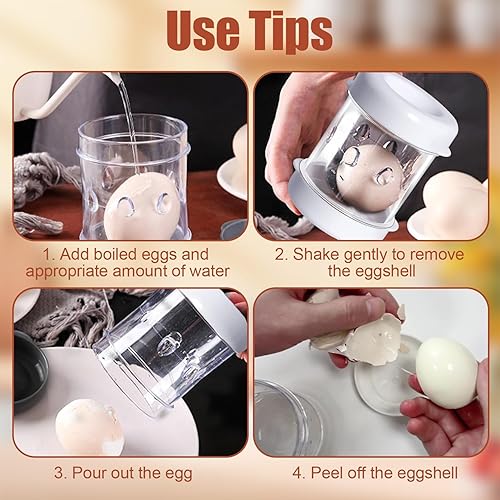 Use Tips

1. Add boiled eggs and appropriate amount of water

2. Shake gently to remove the eggshell

3. Pour out the egg

4. Peel off the eggshell