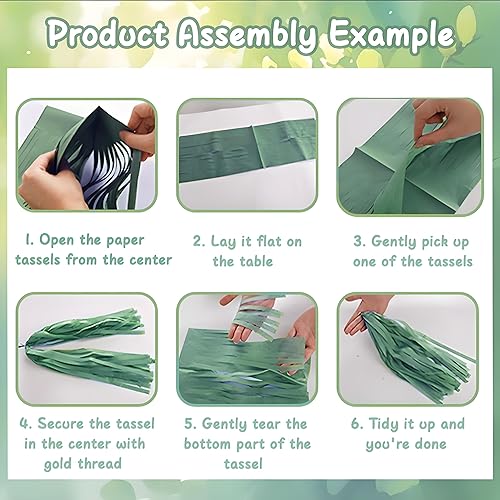 Product Assembly Example

1. Open the paper tassels from the center

2. Lay it flat on the table

3. Gently pick up one of the tassels

4. Secure the tassel in the center with gold thread

5. Gently tear the bottom part of the tassel

6. Tidy it up and you're done