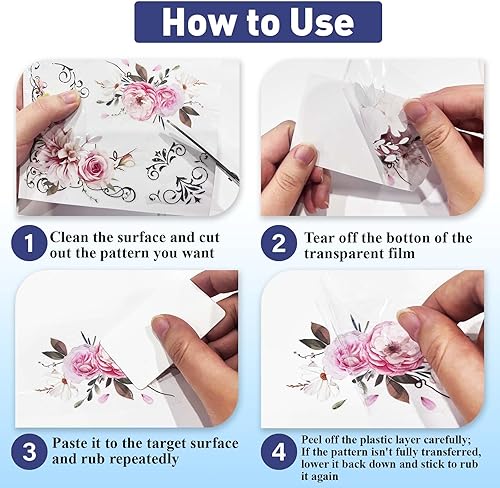 How to Use

1 Clean the surface and cut out the pattern you want

2 Tear off the botton of the transparent film

3 Paste it to the target surface and rub repeatedly

4 Peel off the plastic layer carefully; If the pattern isn't fully transferred, lower it back down and stick to rub it again