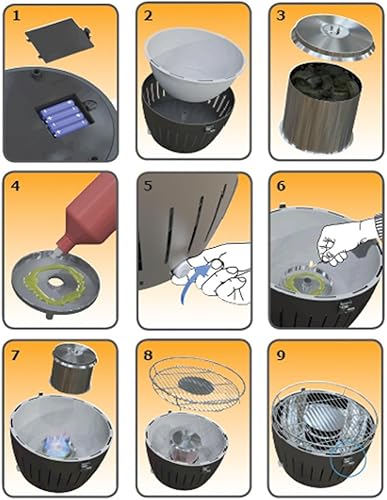 1
2
3
4
5
6
7
8
9