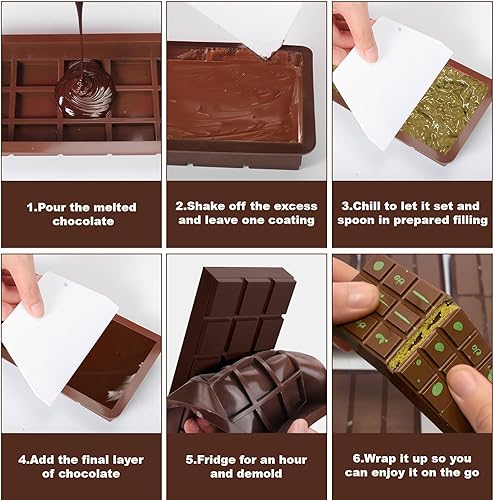 1.Pour the melted chocolate

2.Shake off the excess and leave one coating

3.Chill to let it set and spoon in prepared filling

4.Add the final layer of chocolate

5.Fridge for an hour and demold

6.Wrap it up so you can enjoy it on the go