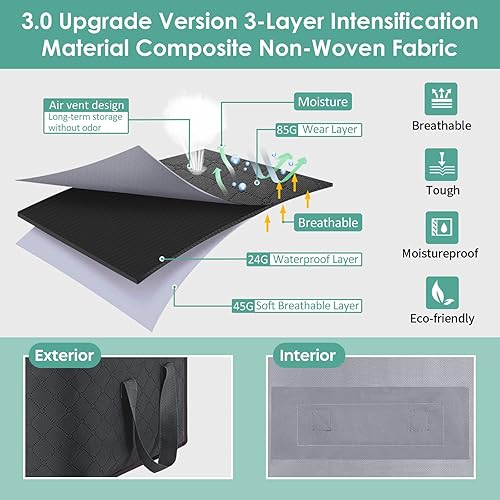 3.0 Upgrade Version 3-Layer Intensification Material Composite Non-Woven Fabric

Air vent design
Long-term storage without odor

Moisture

85G Wear Layer

Breathable

24G Waterproof Layer

45G Soft Breathable Layer

Breathable

Tough

Moistureproof

Eco-friendly

Exterior

Interior