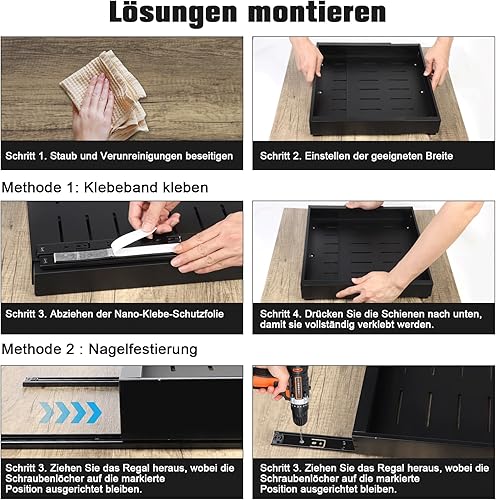 Lösungen montieren

Schritt 1. Staub und Verunreinigungen beseitigen

Schritt 2. Einstellen der geeigneten Breite

Methode 1: Klebeband kleben

Schritt 3. Abziehen der Nano-Klebe-Schutzfolie

Schritt 4. Drücken Sie die Schienen nach unten, damit sie vollständig verklebt werden.

Methode 2 : Nagelfestierung

Schritt 3. Ziehen Sie das Regal heraus, wobei die Schraubenlöcher auf die markierte Position ausgerichtet bleiben.

Schritt 3. Ziehen Sie das Regal heraus, wobei die Schraubenlöcher auf die markierte Position ausgerichtet bleiben.