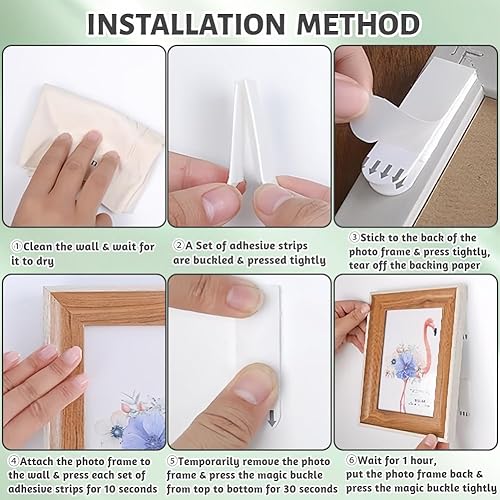 INSTALLATION METHOD

①Clean the wall & wait for it to dry

②A Set of adhesive strips are buckled & pressed tightly

③Stick to the back of the photo frame & press tightly, tear off the backing paper

④Attach the photo frame to the wall & press each set of adhesive strips for 10 seconds

⑤Temporarily remove the photo frame & press the magic buckle from top to bottom for 30 seconds

⑥Wait for 1 hour, put the photo frame back & press the magic buckle tightly