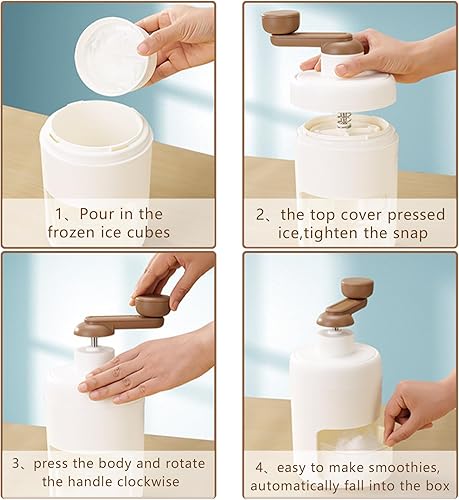 1、Pour in the frozen ice cubes

2、the top cover pressed ice,tighten the snap

3、press the body and rotate the handle clockwise

4、easy to make smoothies, automatically fall into the box