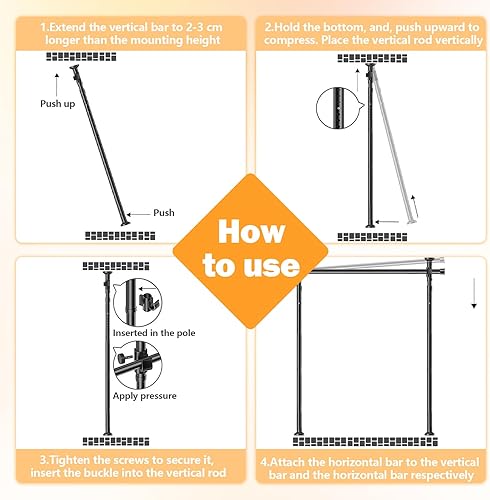 1.Extend the vertical bar to 2-3 cm longer than the mounting height

Push up

Push

2.Hold the bottom, and, push upward to compress. Place the vertical rod vertically

How to use

Inserted in the pole

Apply pressure

3.Tighten the screws to secure it, insert the buckle into the vertical rod

4.Attach the horizontal bar to the vertical bar and the horizontal bar respectively