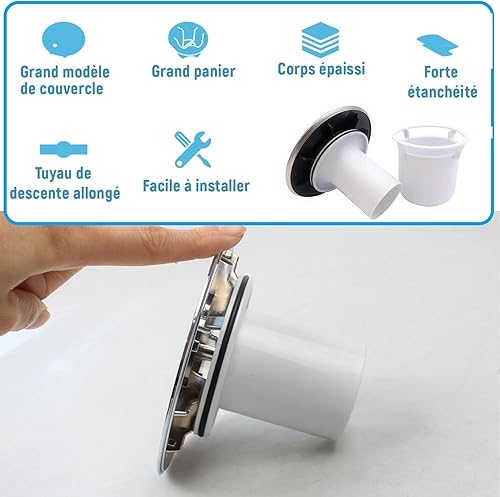 Grand modèle de couvercle

Grand panier

Corps épaissi

Forte étanchéité

Tuyau de descente allongé

Facile à installer