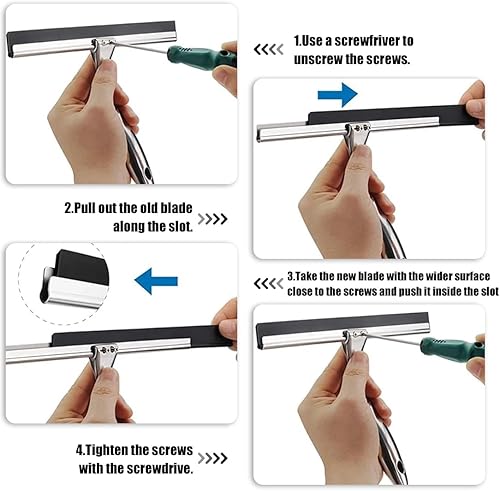 1.Use a screwfriver to unscrew the screws.

2.Pull out the old blade along the slot.

3.Take the new blade with the wider surface close to the screws and push it inside the slot

4.Tighten the screws with the screwdrive.