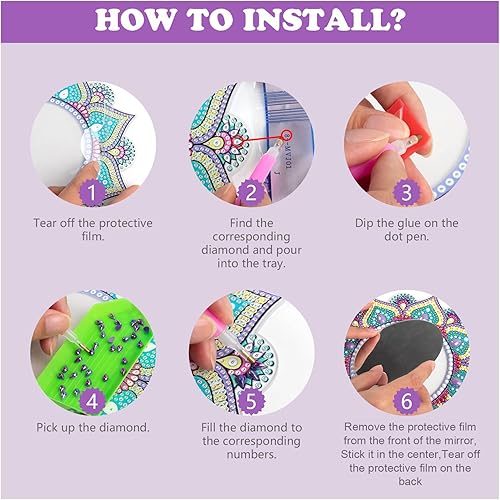 HOW TO INSTALL?

1

Tear off the protective film.

MV101

2

Find the corresponding diamond and pour into the tray.

3

Dip the glue on the dot pen.

4

Pick up the diamond.

5

Fill the diamond to the corresponding numbers.

6

Remove the protective film from the front of the mirror, Stick it in the center,Tear off the protective film on the back