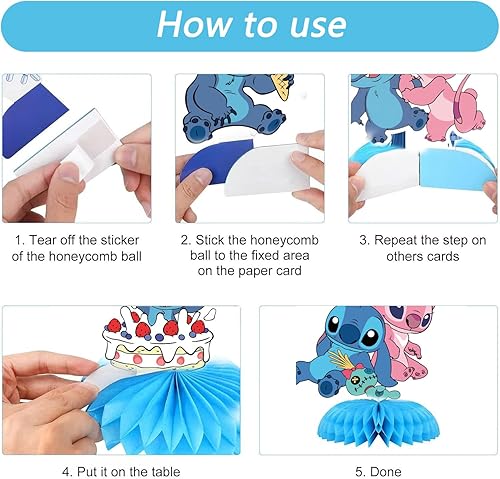 How to use

1. Tear off the sticker of the honeycomb ball

2. Stick the honeycomb ball to the fixed area on the paper card

3. Repeat the step on others cards

4. Put it on the table

5. Done