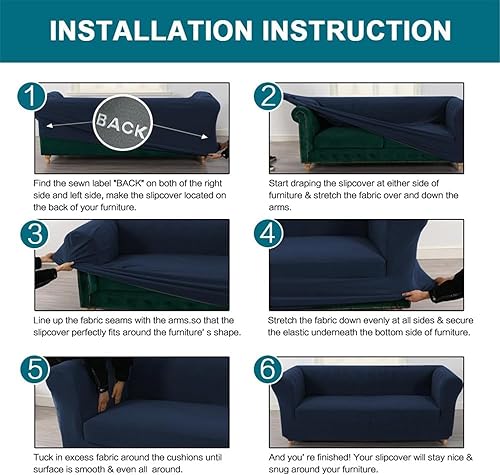 INSTALLATION INSTRUCTION

1

BACK

Find the sewn label "BACK" on both of the right side and left side, make the slipcover located on the back of your furniture.

2

Start draping the slipcover at either side of furniture & stretch the fabric over and down the arms.

3

Line up the fabric seams with the arms.so that the slipcover perfectly fits around the furniture' s shape.

4

Stretch the fabric down evenly at all sides & secure the elastic underneath the bottom side of furniture.

5

Tuck in excess fabric around the cushions until surface is smooth & even all around.

6

And you' re finished! Your slipcover will stay nice & snug around your furniture.