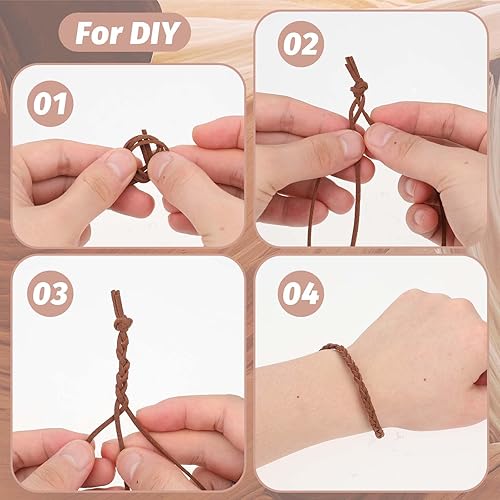 For DIY

01

02

03

04