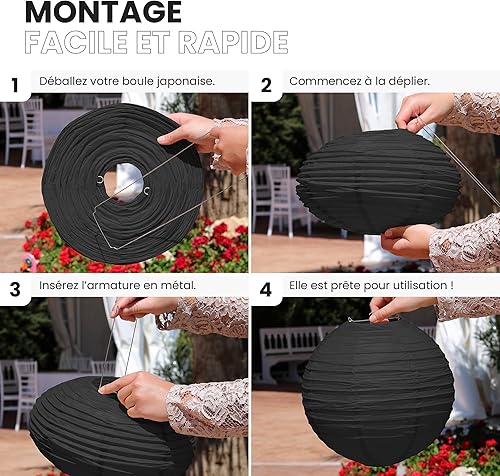 MONTAGE
FACILE ET RAPIDE

1 Déballez votre boule japonaise.

2 Commencez à la déplier.

3 Insérez l'armature en métal.

4 Elle est prête pour utilisation !