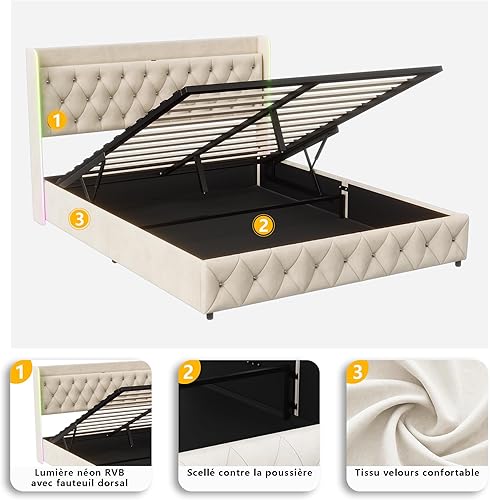 1

3

2

1

Lumière néon RVB avec fauteuil dorsal

2

Scellé contre la poussière

3

Tissu velours confortable