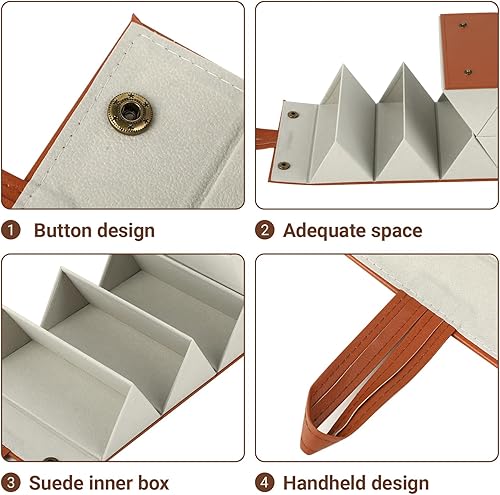 1 Button design

2 Adequate space

3 Suede inner box

4 Handheld design