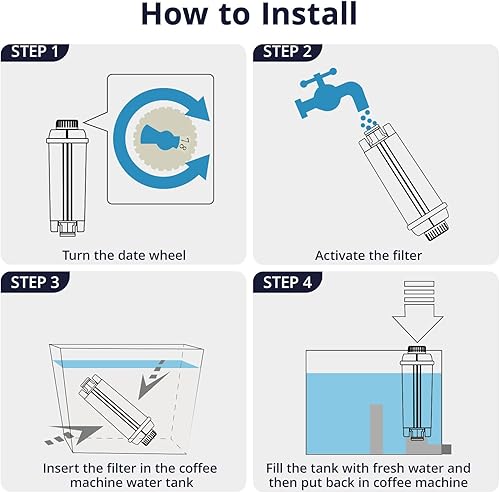 How to Install

STEP 1

7 8

Turn the date wheel

STEP 2

Activate the filter

STEP 3

Insert the filter in the coffee machine water tank

STEP 4

Fill the tank with fresh water and then put back in coffee machine