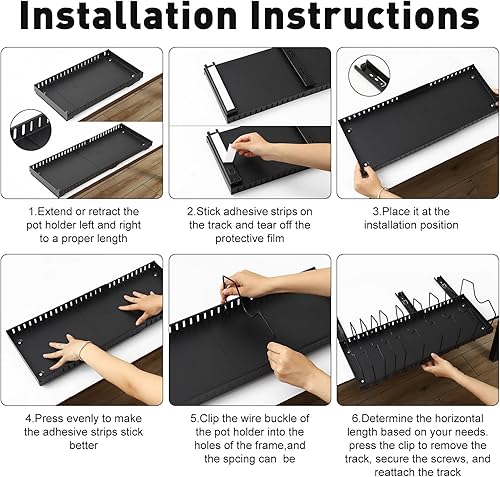 Installation Instructions

1.Extend or retract the pot holder left and right to a proper length

2.Stick adhesive strips on the track and tear off the protective film

3.Place it at the installation position

4.Press evenly to make the adhesive strips stick better

5.Clip the wire buckle of the pot holder into the holes of the frame,and the spcing can be

6.Determine the horizontal length based on your needs. press the clip to remove the track, secure the screws, and reattach the track