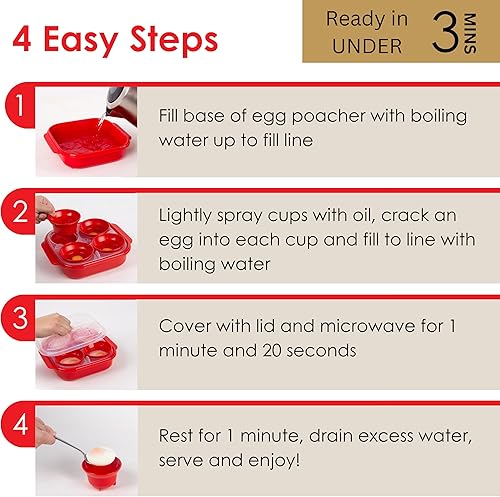 4 Easy Steps

Ready in UNDER 3 MINS

1

Fill base of egg poacher with boiling water up to fill line

2

Lightly spray cups with oil, crack an egg into each cup and fill to line with boiling water

3

Cover with lid and microwave for 1 minute and 20 seconds

4

Rest for 1 minute, drain excess water, serve and enjoy!