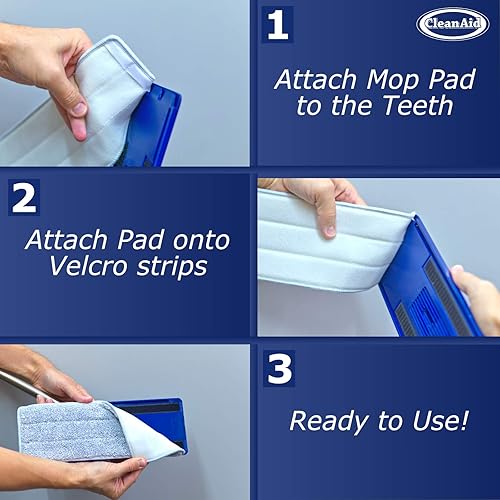 1

CleanAid

Attach Mop Pad to the Teeth

2

Attach Pad onto Velcro strips

3

Ready to Use!