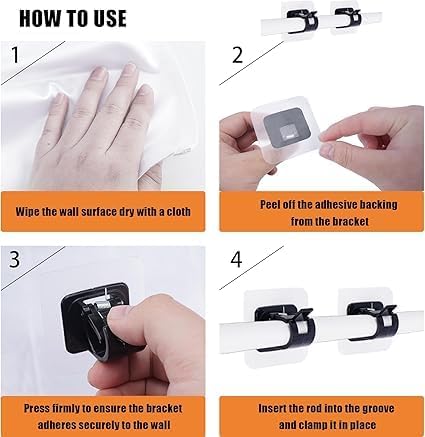 HOW TO USE

1

Wipe the wall surface dry with a cloth

2

Peel off the adhesive backing from the bracket

3

Press firmly to ensure the bracket adheres securely to the wall

4

Insert the rod into the groove and clamp it in place