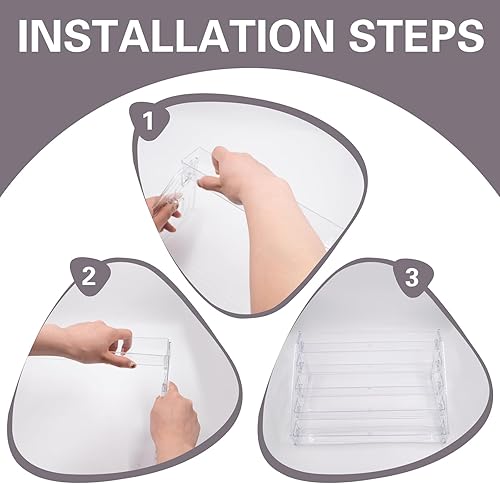 INSTALLATION STEPS

1

2

3