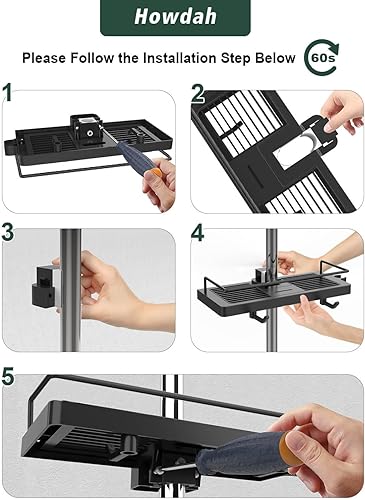 Howdah

Please Follow the Installation Step Below 60s

1

2

3

4

5