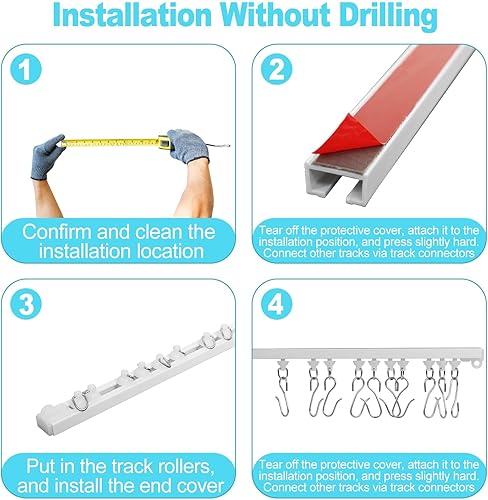 Installation Without Drilling

1

Confirm and clean the installation location

2

Tear off the protective cover, attach it to the installation position, and press slightly hard. Connect other tracks via track connectors

3

Put in the track rollers, and install the end cover

4

Tear off the protective cover, attach it to the installation position, and press slightly hard. Connect other tracks via track connectors