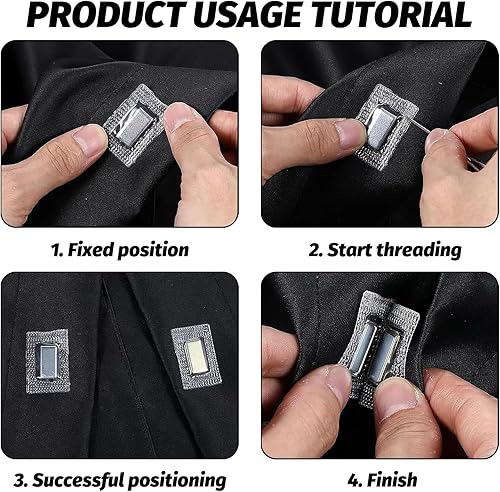 PRODUCT USAGE TUTORIAL

1. Fixed position

2. Start threading

3. Successful positioning

4. Finish