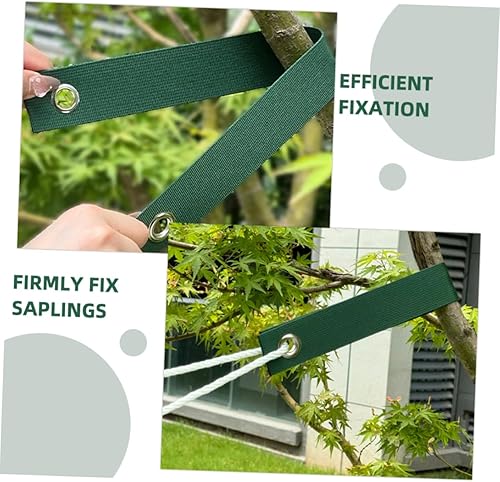 EFFICIENT FIXATION

FIRMLY FIX SAPLINGS