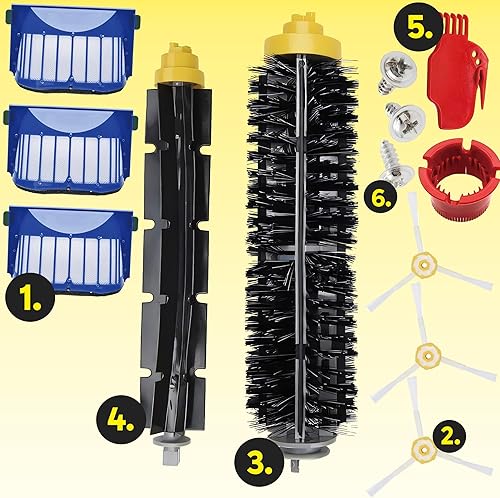 5.

6.

1.

4.

3.

2.