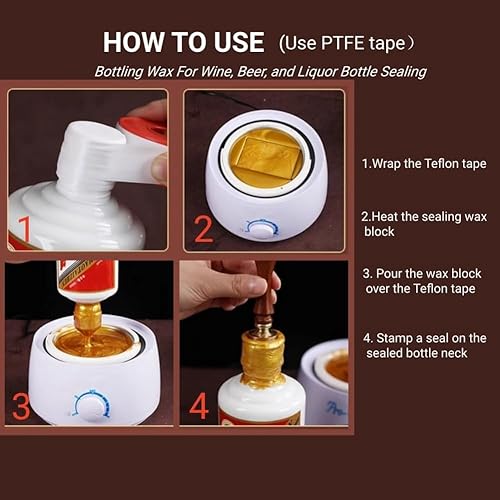 HOW TO USE (Use PTFE tape)

Bottling Wax For Wine, Beer, and Liquor Bottle Sealing

1

2

3

4

1.Wrap the Teflon tape

2.Heat the sealing wax block

3. Pour the wax block over the Teflon tape

4. Stamp a seal on the sealed bottle neck