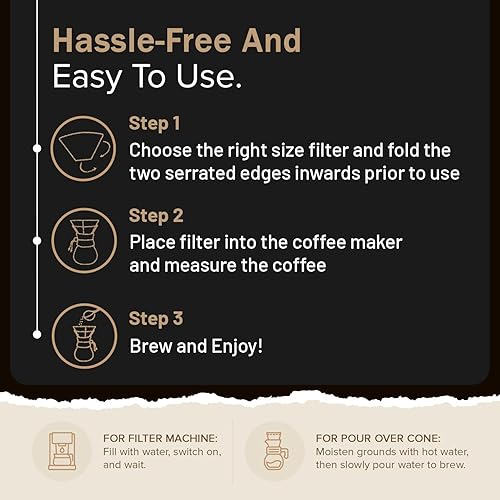 Hassle-Free And
Easy To Use.

Step 1
Choose the right size filter and fold the two serrated edges inwards prior to use

Step 2
Place filter into the coffee maker and measure the coffee

Step 3
Brew and Enjoy!

FOR FILTER MACHINE:
Fill with water, switch on, and wait.

FOR POUR OVER CONE:
Moisten grounds with hot water, then slowly pour water to brew.