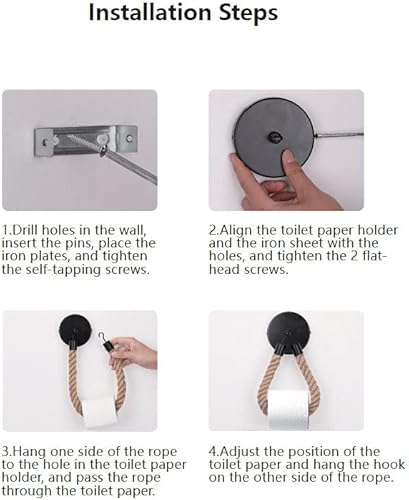 Installation Steps

1.Drill holes in the wall, insert the pins, place the iron plates, and tighten the self-tapping screws.

2.Align the toilet paper holder and the iron sheet with the holes, and tighten the 2 flat-head screws.

3.Hang one side of the rope to the hole in the toilet paper holder, and pass the rope through the toilet paper.

4.Adjust the position of the toilet paper and hang the hook on the other side of the rope.