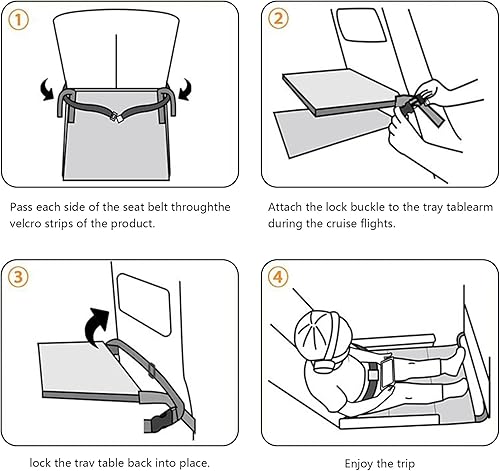 ①

Pass each side of the seat belt throughthe velcro strips of the product.

②

Attach the lock buckle to the tray tablearm during the cruise flights.

③

lock the trav table back into place.

④

Enjoy the trip