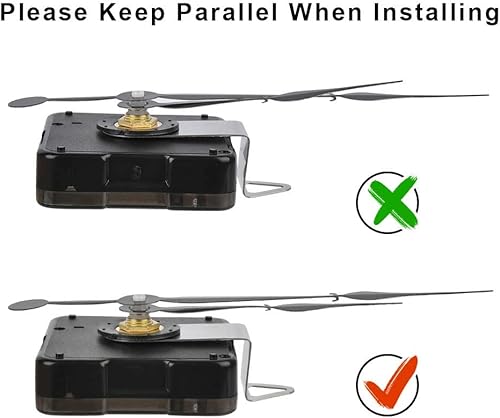 Please Keep Parallel When Installing