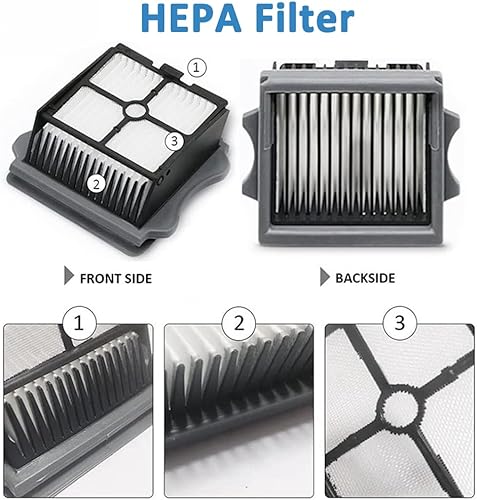 HEPA Filter

1

3

2

FRONT SIDE

BACKSIDE

1

2

3