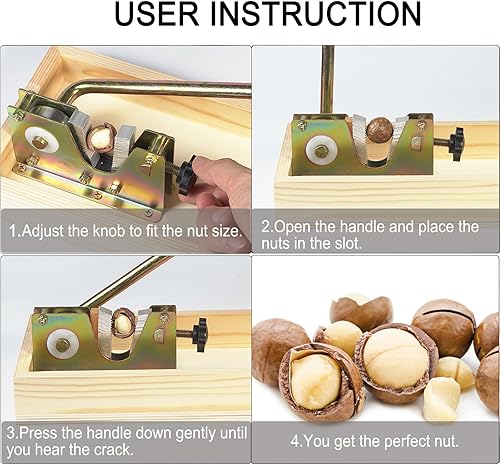 USER INSTRUCTION

1.Adjust the knob to fit the nut size.

2.Open the handle and place the nuts in the slot.

3.Press the handle down gently until you hear the crack.

4.You get the perfect nut.