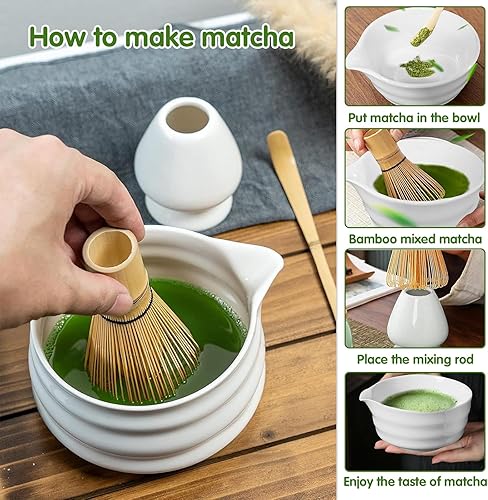 How to make matcha

Put matcha in the bowl

Bamboo mixed matcha

Place the mixing rod

Enjoy the taste of matcha