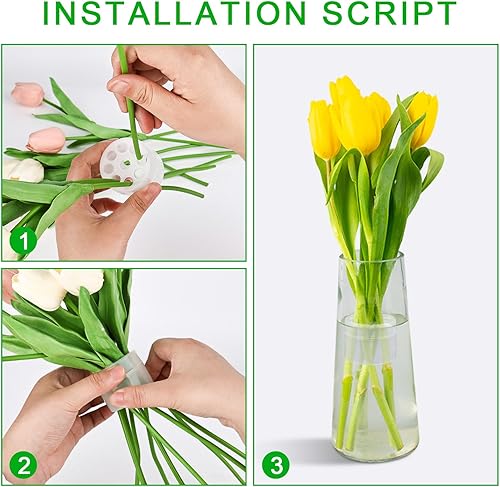 INSTALLATION SCRIPT

1

2

3