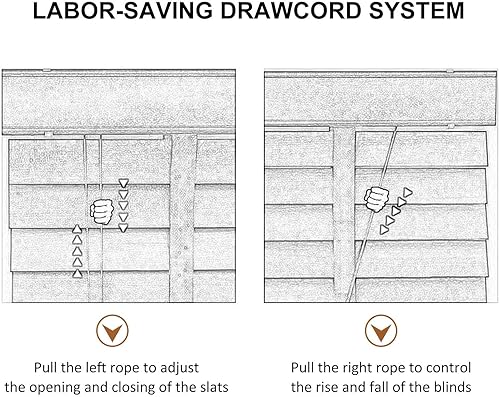 LABOR-SAVING DRAWCORD SYSTEM

Pull the left rope to adjust the opening and closing of the slats

Pull the right rope to control the rise and fall of the blinds